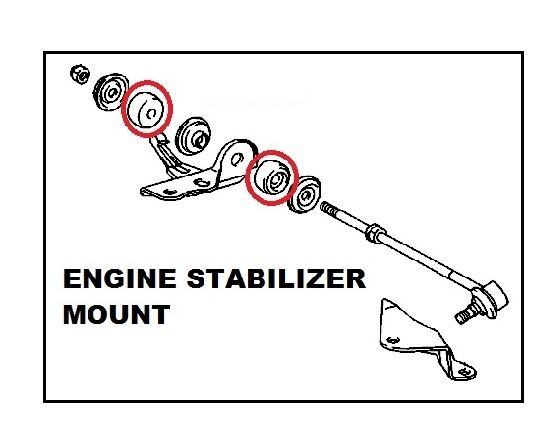 ENGINE STABILIZER MOUNT